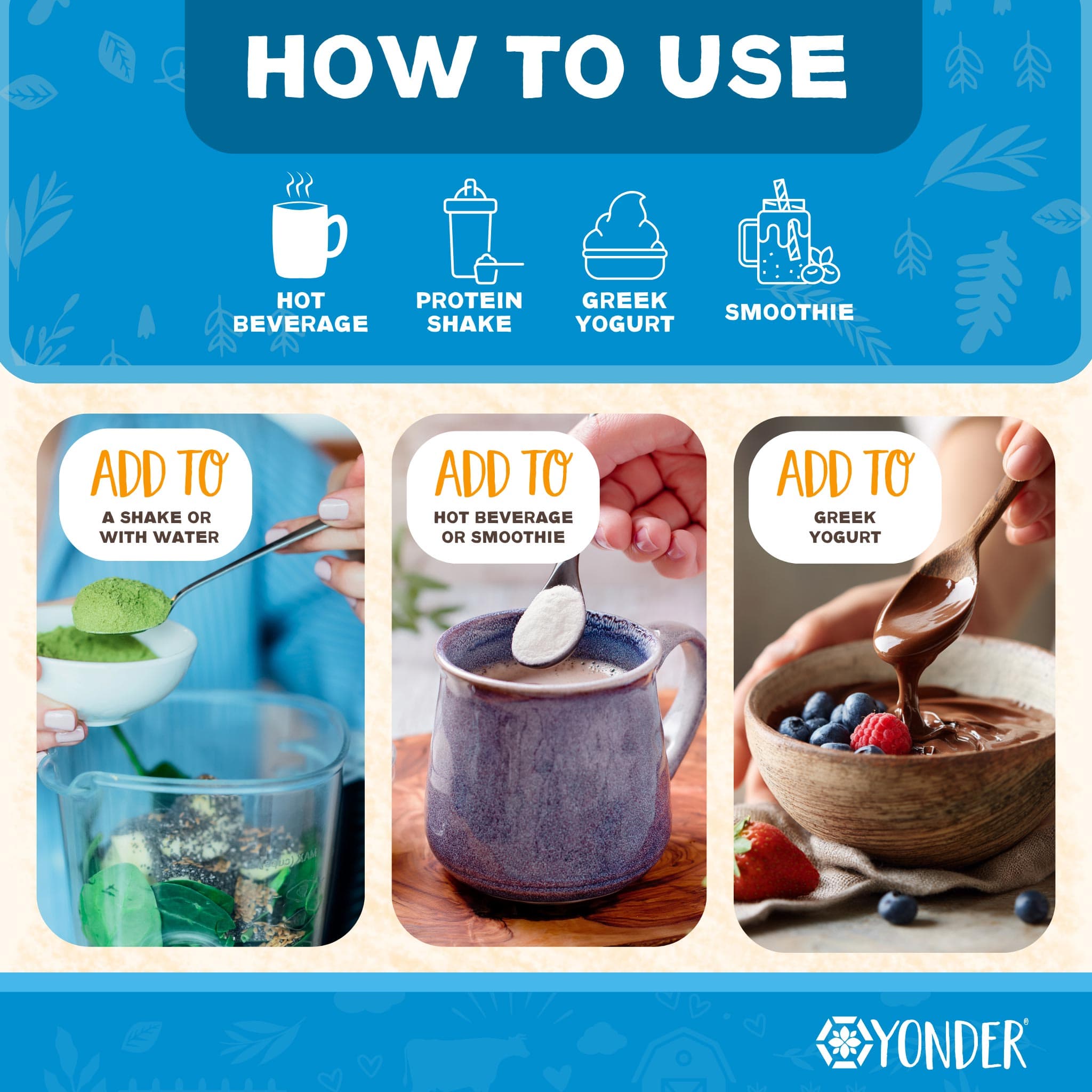 HOW TO USE

HOT BEVERAGE

PROTEIN SHAKE

GREEK YOGURT

SMOOTHIE

ADD TO
A SHAKE OR WITH WATER

ADD TO
HOT BEVERAGE OR SMOOTHIE

ADD TO
GREEK YOGURT

YONDER®